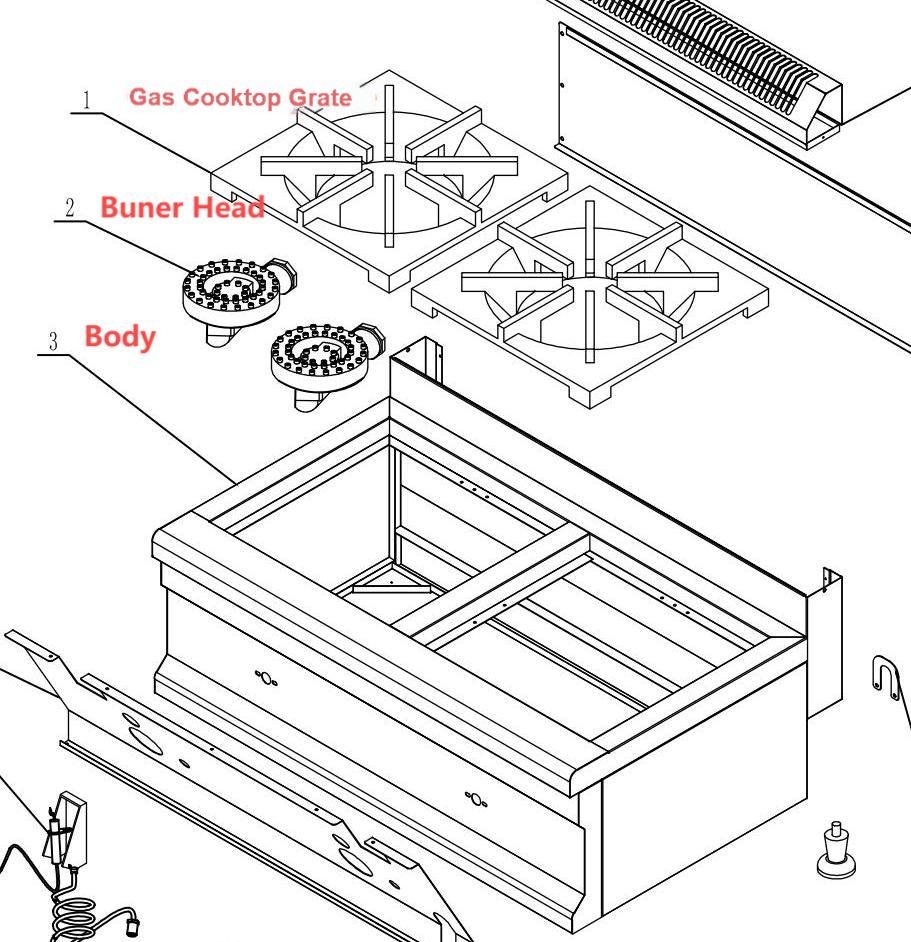 1 Gas Cooktop Grate

2 Buner Head

3 Body